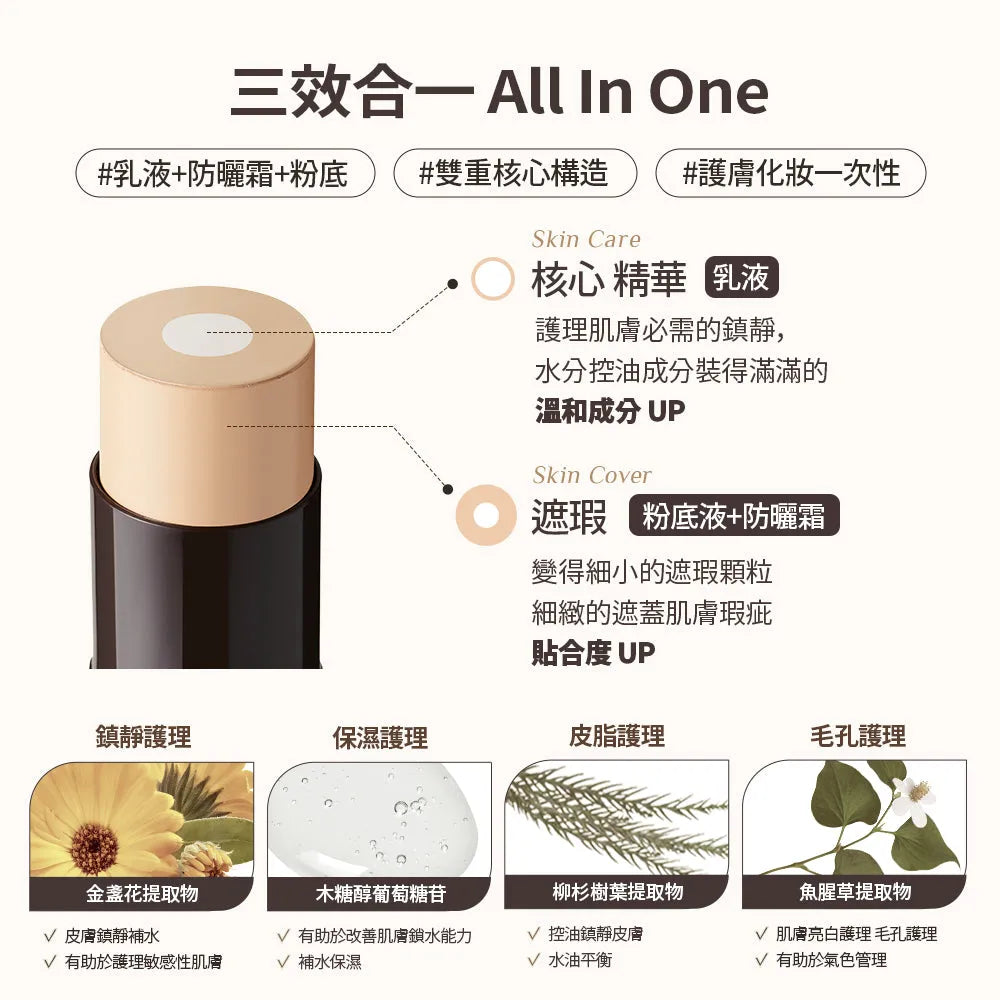 三效合一 All In One

#乳液+防曬霜+粉底

#雙重核心構造

#護膚化妝一次性

Skin Care
核心 精華 乳液
護理肌膚必需的鎮靜,
水分控油成分裝得滿滿的
溫和成分 UP

Skin Cover
遮瑕 粉底液+防曬霜
變得細小的遮瑕顆粒
細緻的遮蓋肌膚瑕疵
貼合度 UP

鎮靜護理
金盞花提取物
✓ 皮膚鎮靜補水
✓ 有助於護理敏感性肌膚

保濕護理
木糖醇葡萄糖苷
✓ 有助於改善肌膚鎖水能力
✓ 補水保濕

皮脂護理
柳杉樹葉提取物
✓ 控油鎮靜皮膚
✓ 水油平衡

毛孔護理
魚腥草提取物
✓ 肌膚亮白護理 毛孔護理
✓ 有助於氣色管理